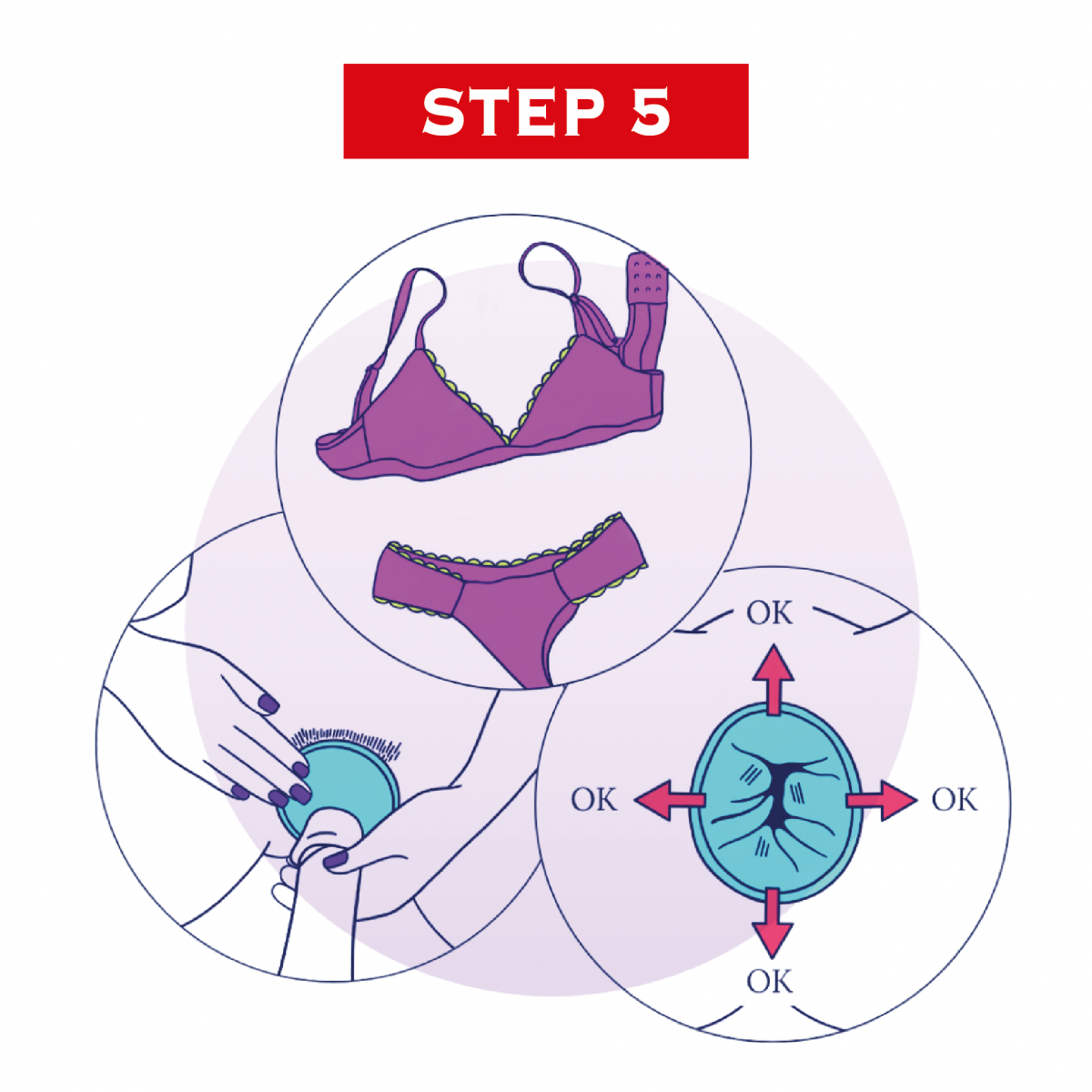 STEP 5

OK

OK

OK

OK